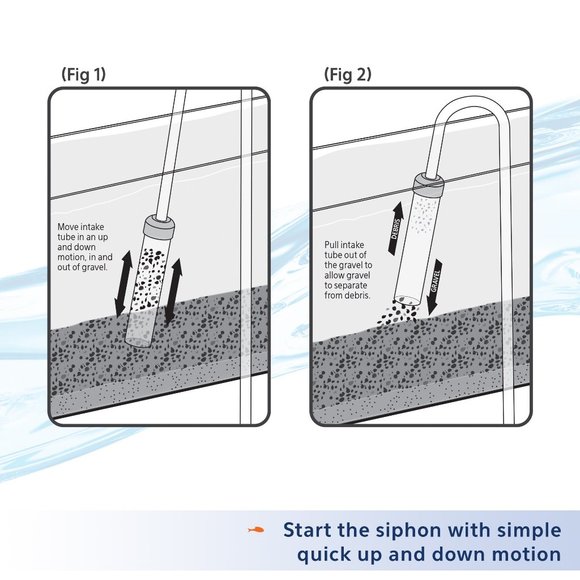 (Fig 1)

Move intake tube in an up and down motion, in and out of gravel.

(Fig 2)

Pull intake tube out of the gravel to allow gravel to separate from debris.

DEBRIS

GRAVEL

Start the siphon with simple quick up and down motion